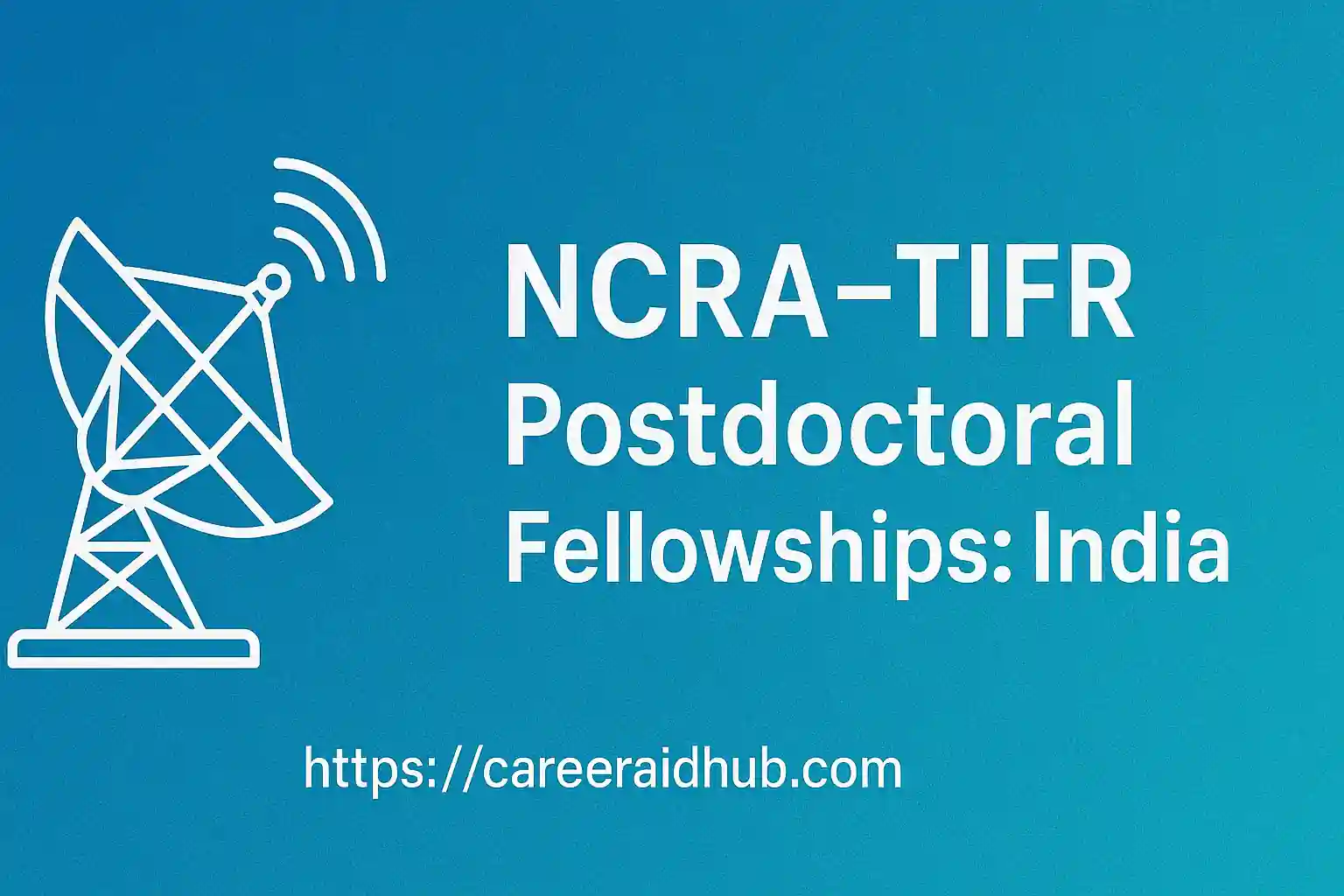 NCRA–TIFR
Postdoctoral
Fellowships: India

https://careeraidhub.com